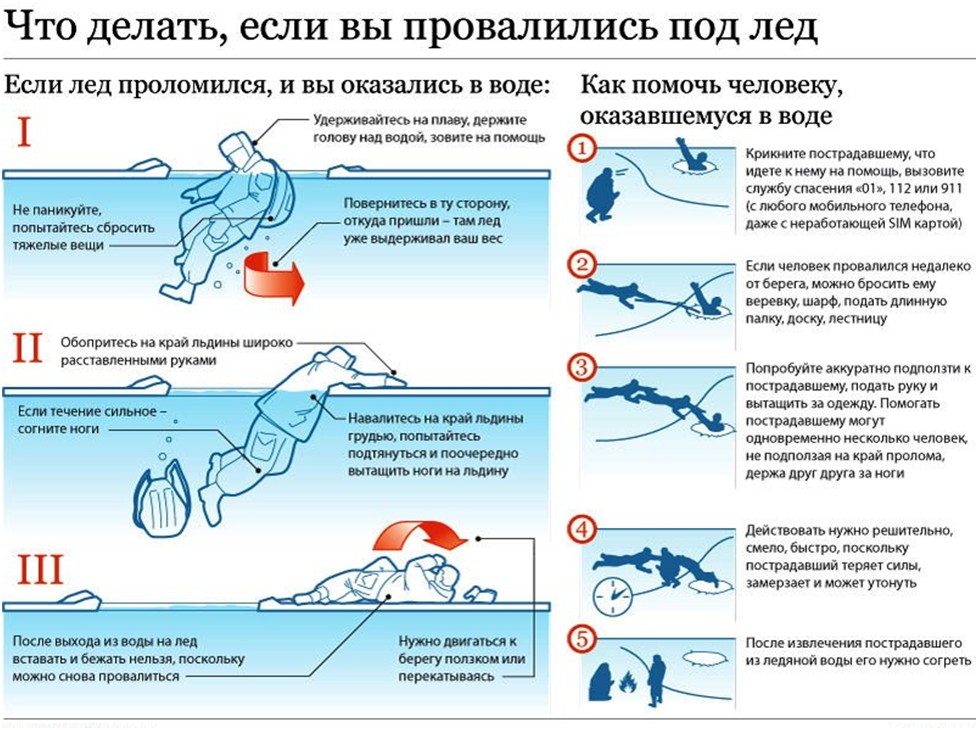 Что делать, если вы провалились под лед

Если лед проломился, и вы оказались в воде:

I

Удерживайтесь на плаву, держите голову над водой, зовите на помощь

Не паникуйте, попытайтесь сбросить тяжелые вещи

Повернитесь в ту сторону, откуда пришли – там лед уже выдерживал ваш вес

II

Обопритесь на край льдины широко расставленными руками

Если течение сильное – согните ноги

Навалитесь на край льдины грудью, попытайтесь подтянуться и поочередно вытащить ноги на льдину

III

После выхода из воды на лед вставать и бежать нельзя, поскольку можно снова провалиться

Нужно двигаться к берегу ползком или перекатываясь

Как помочь человеку, оказавшемуся в воде

1
Крикните пострадавшему, что идете к нему на помощь, вызовите службу спасения «01», 112 или 911 (с любого мобильного телефона, даже с неработающей SIM картой)

2
Если человек провалился недалеко от берега, можно бросить ему веревку, шарф, подать длинную палку, доску, лестницу

3
Попробуйте аккуратно подползти к пострадавшему, подать руку и вытащить за одежду. Помогать пострадавшему могут одновременно несколько человек, не подползая на край пролома, держа друг друга за ноги

4
Действовать нужно решительно, смело, быстро, поскольку пострадавший теряет силы, замерзает и может утонуть

5
После извлечения пострадавшего из ледяной воды его нужно согреть