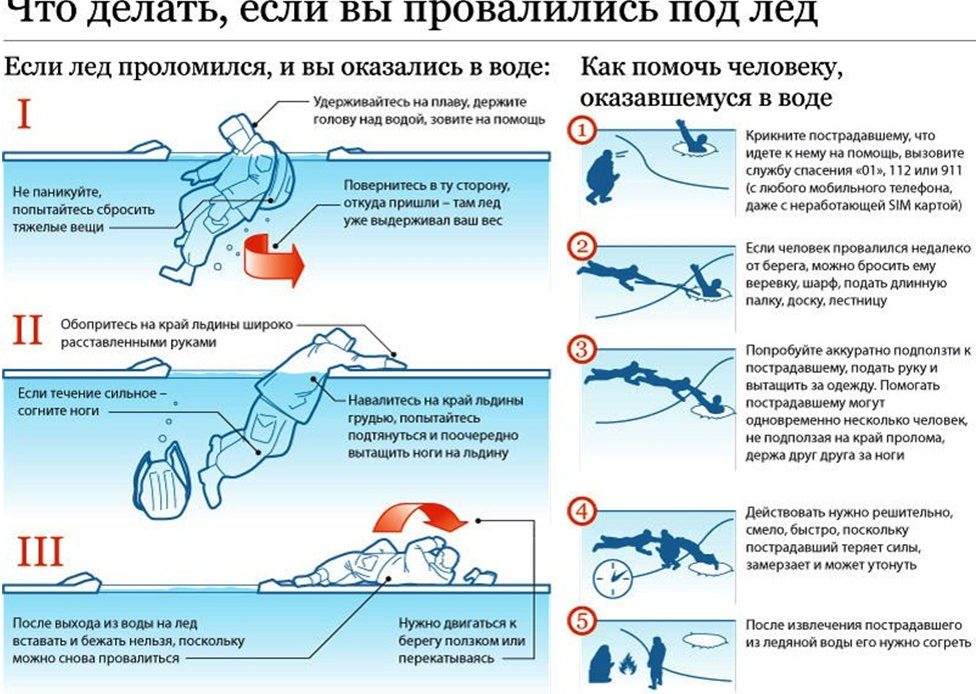 Что делать, если вы провалились под лед

Если лед проломился, и вы оказались в воде:

I

Удерживайтесь на плаву, держите голову над водой, зовите на помощь

Не паникуйте, попытайтесь сбросить тяжелые вещи

Повернитесь в ту сторону, откуда пришли – там лед уже выдерживал ваш вес

II

Обопритесь на край льдины широко расставленными руками

Если течение сильное – согните ноги

Навалитесь на край льдины грудью, попытайтесь подтянуться и поочередно вытащить ноги на льдину

III

После выхода из воды на лед вставать и бежать нельзя, поскольку можно снова провалиться

Нужно двигаться к берегу ползком или перекатываясь

Как помочь человеку, оказавшемуся в воде

1

Крикните пострадавшему, что идете к нему на помощь, вызовите службу спасения «01», 112 или 911 (с любого мобильного телефона, даже с неработающей SIM картой)

2

Если человек провалился недалеко от берега, можно бросить ему веревку, шарф, подать длинную палку, доску, лестницу

3

Попробуйте аккуратно подползти к пострадавшему, подать руку и вытащить за одежду. Помогать пострадавшему могут одновременно несколько человек, не подползая на край пролома, держа друг друга за ноги

4

Действовать нужно решительно, смело, быстро, поскольку пострадавший теряет силы, замерзает и может утонуть

5

После извлечения пострадавшего из ледяной воды его нужно согреть